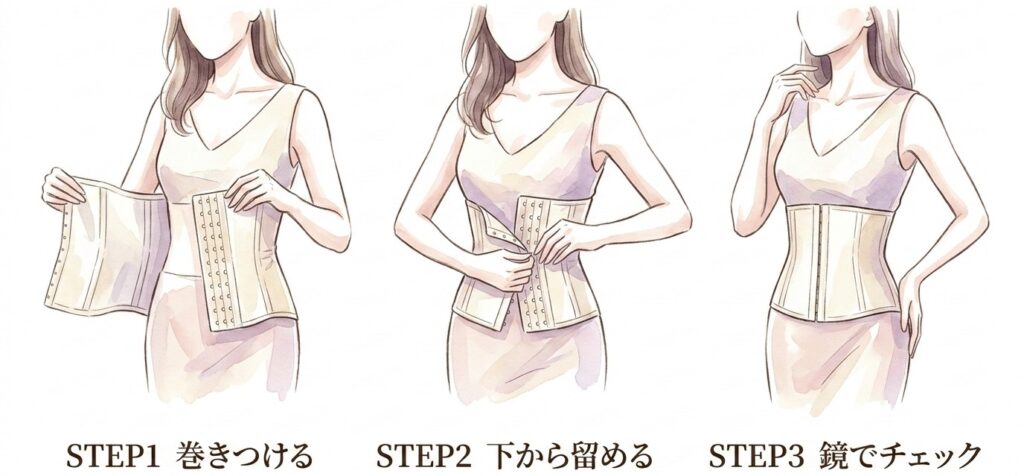 STEP1 巻きつける

STEP2 下から留める

STEP3 鏡でチェック